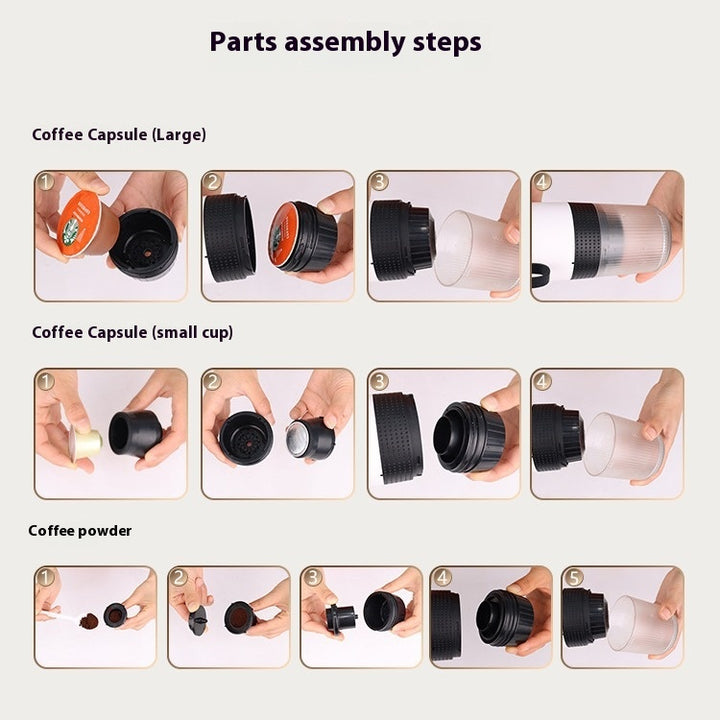 Parts assembly steps

Coffee Capsule (Large)

1 2 3 4

Coffee Capsule (small cup)

1 2 3 4

Coffee powder

1 2 3 4 5